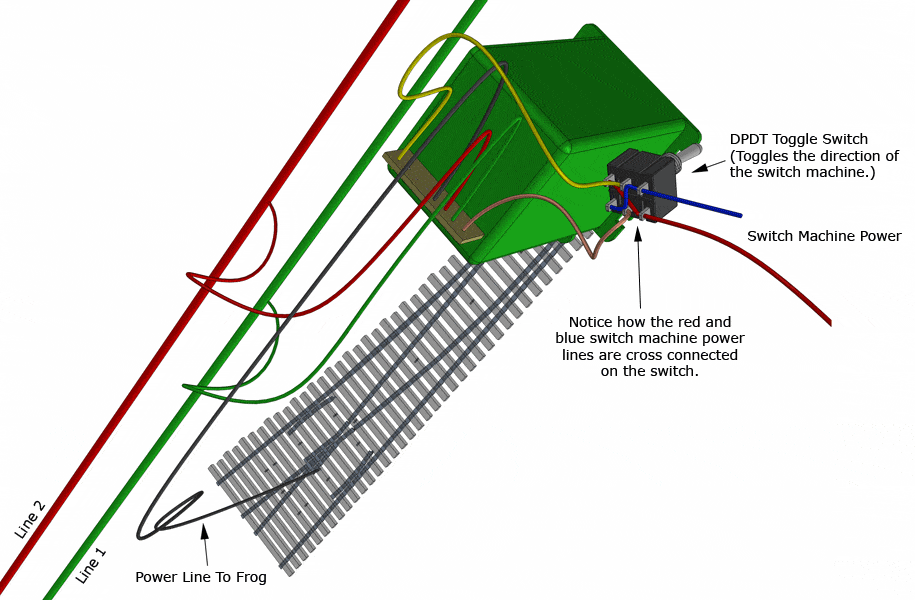 DPDT Toggle Switch
(Toggles the direction of the switch machine.)

Switch Machine Power

Notice how the red and blue switch machine power lines are cross connected on the switch.

Line 2

Line 1

Power Line To Frog